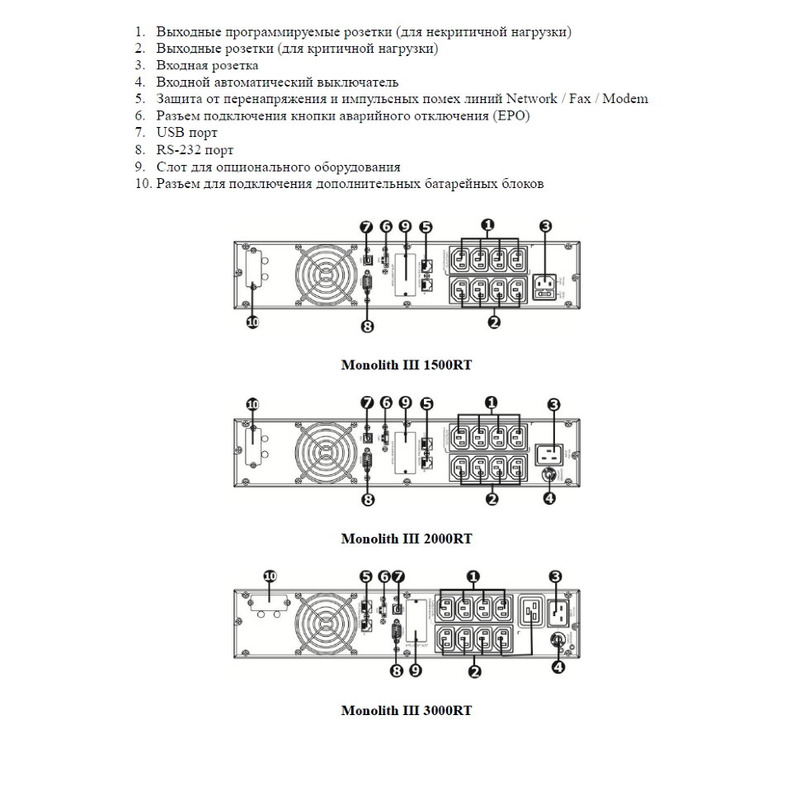 1. Выходные программируемые розетки (для некритичной нагрузки)
2. Выходные розетки (для критичной нагрузки)
3. Входная розетка
4. Входной автоматический выключатель
5. Защита от перенапряжения и импульсных помех линий Network / Fax / Modem
6. Разъем подключения кнопки аварийного отключения (EPO)
7. USB порт
8. RS-232 порт
9. Слот для опционального оборудования
10. Разъем для подключения дополнительных батарейных блоков

7 6 9 5 1 3
10 8 2

Monolith III 1500RT

10 7 6 9 5 1 3
8 2 4

Monolith III 2000RT

10 5 6 7 1 3
8 9 2 4

Monolith III 3000RT